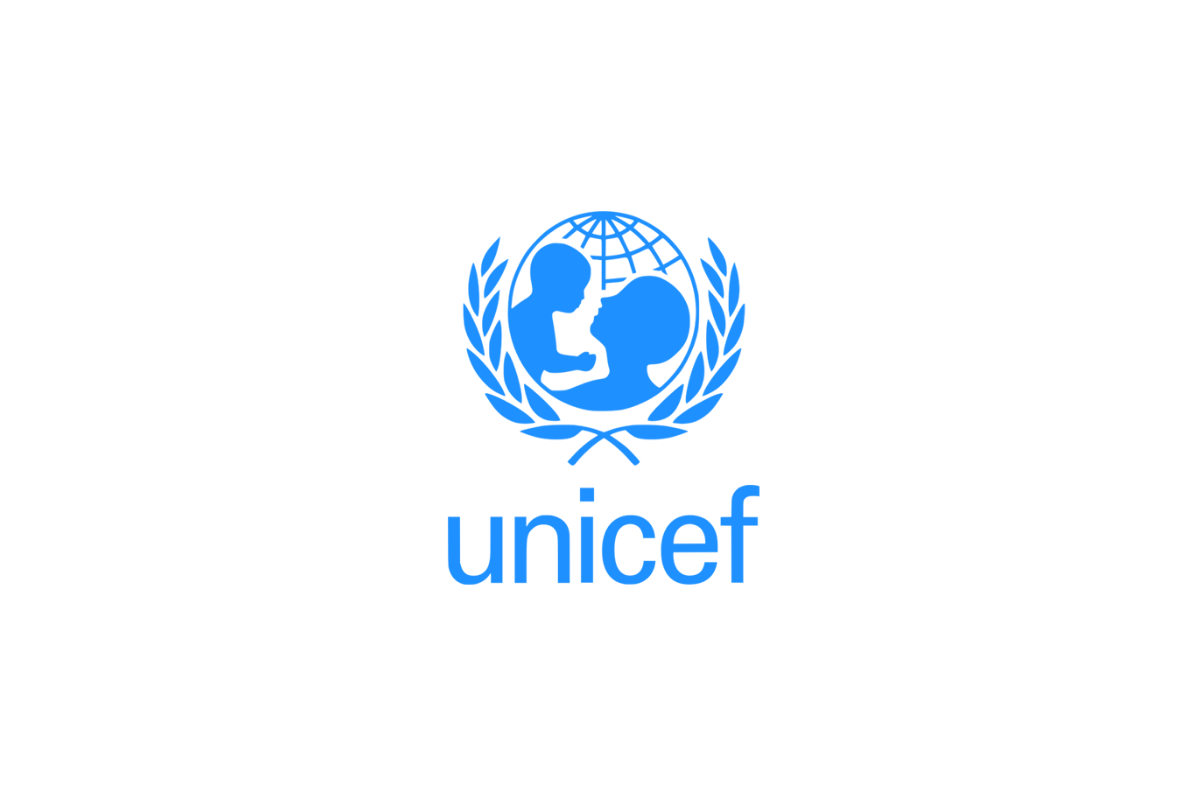 unicef