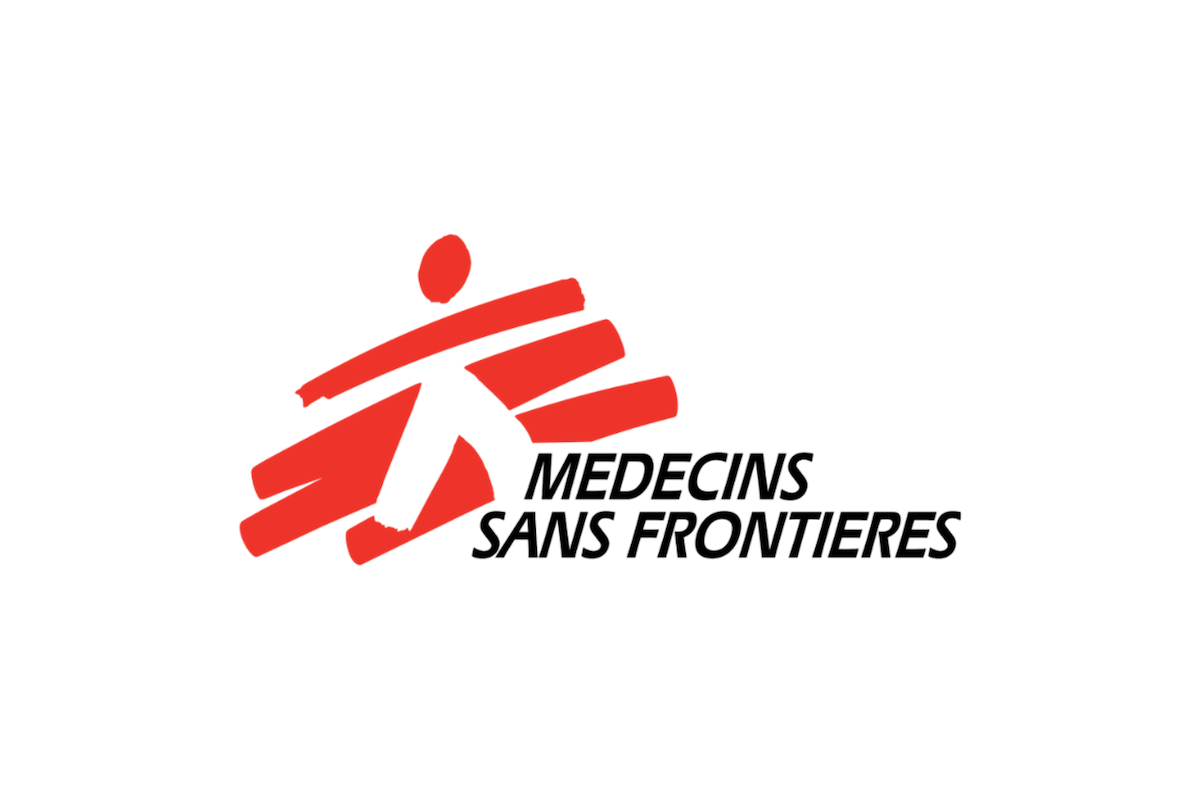 MEDECINS
SANS FRONTIERES