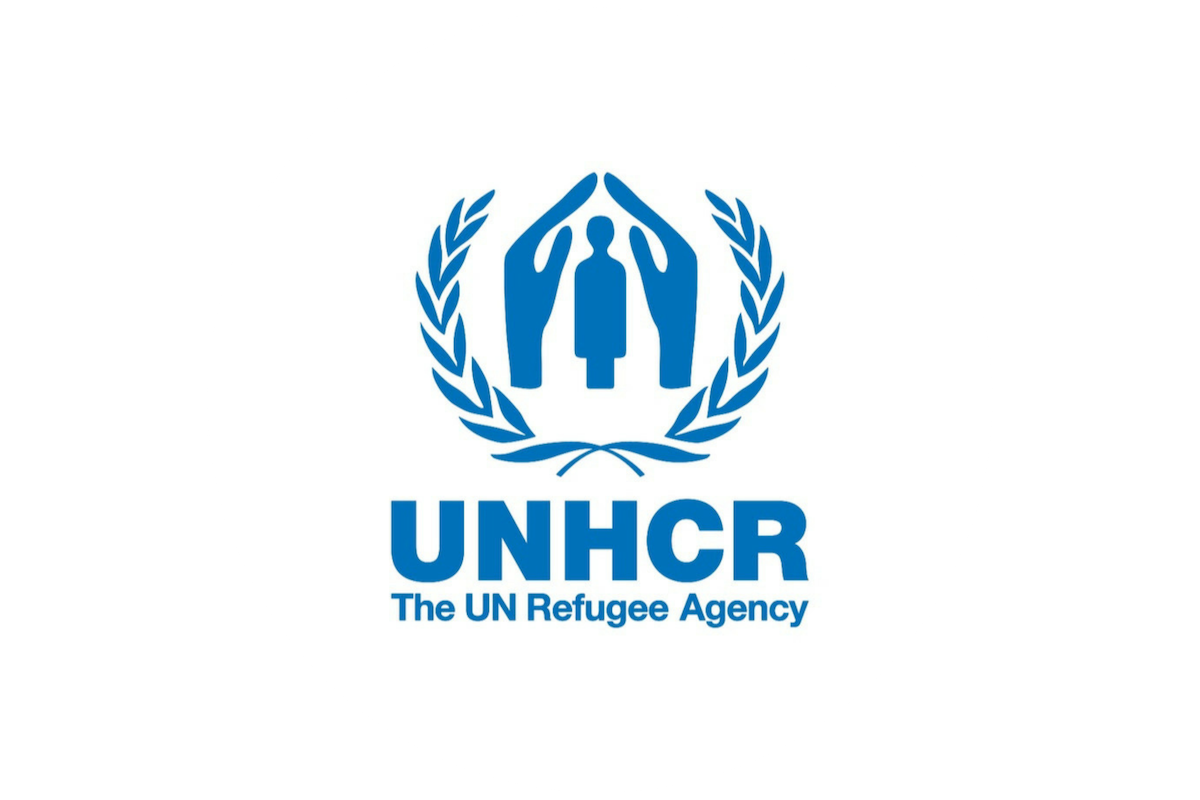 UNHCR
The UN Refugee Agency