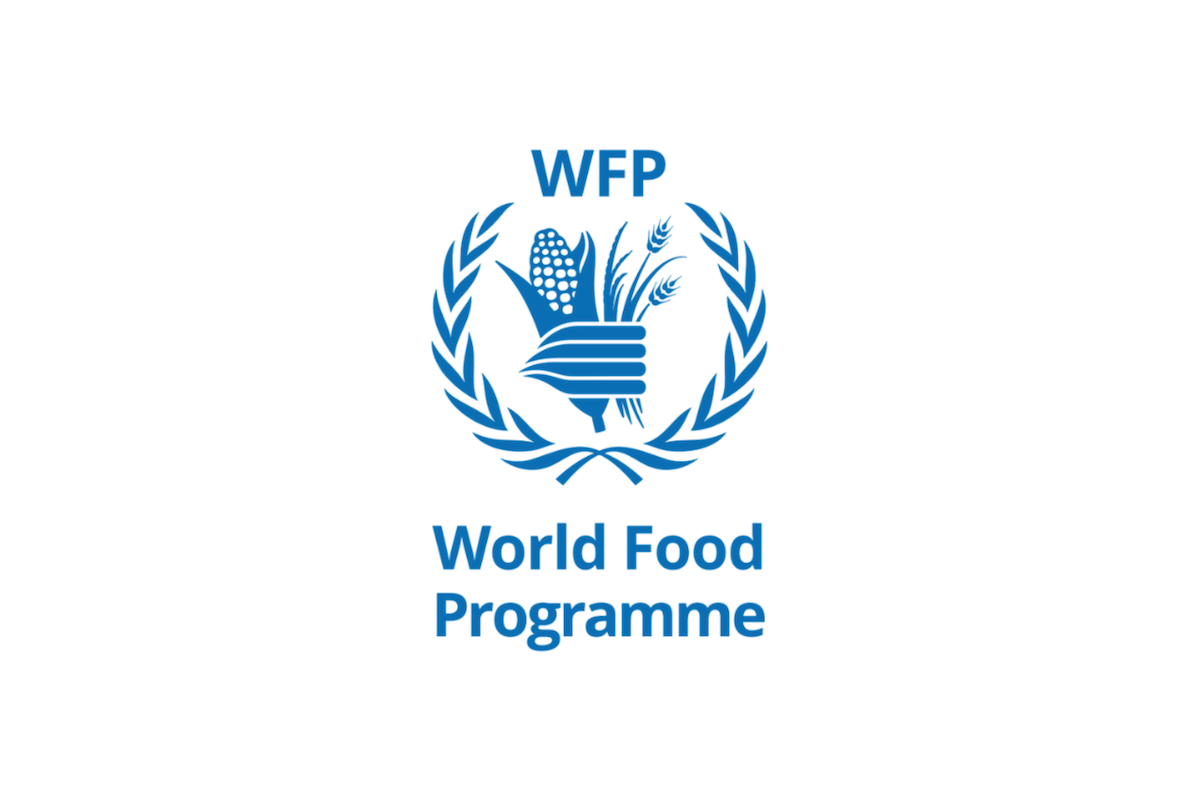 WFP

World Food Programme