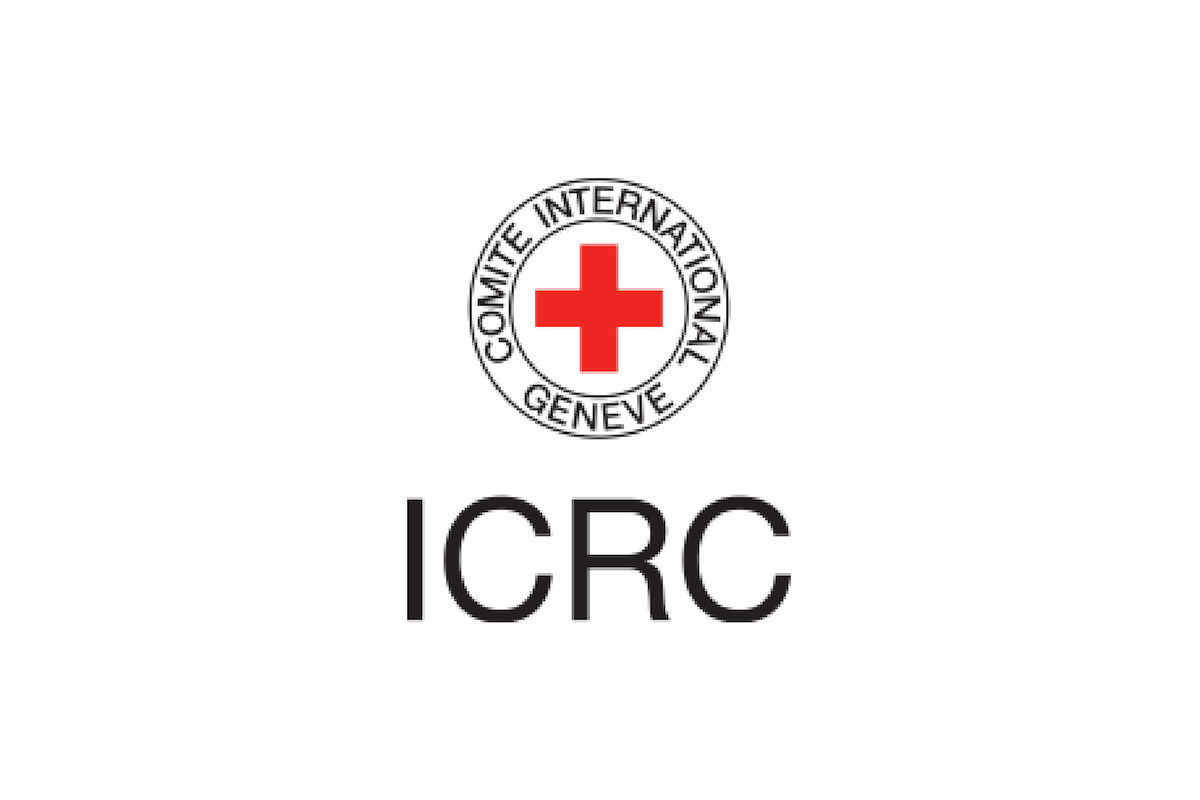 COMITE INTERNATIONAL
GENEVE

ICRC